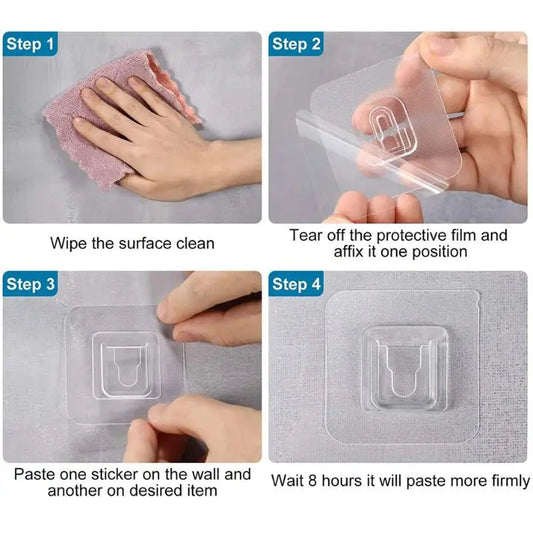 Step 1

Wipe the surface clean

Step 2

Tear off the protective film and affix it one position

Step 3

Paste one sticker on the wall and another on desired item

Step 4

Wait 8 hours it will paste more firmly