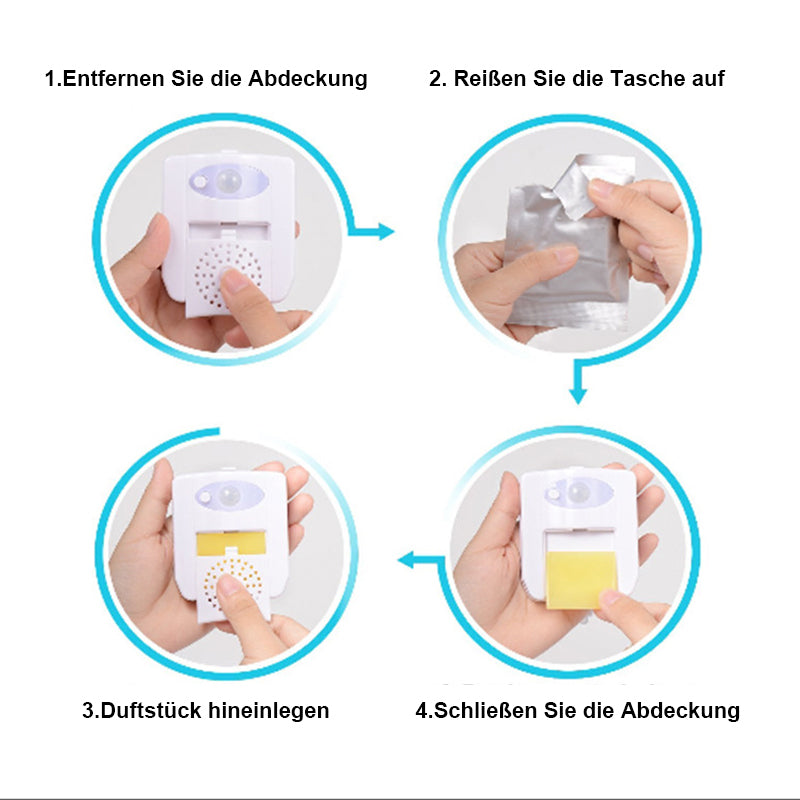 1.Entfernen Sie die Abdeckung

2. Reißen Sie die Tasche auf

3.Duftstück hineinlegen

4.Schließen Sie die Abdeckung