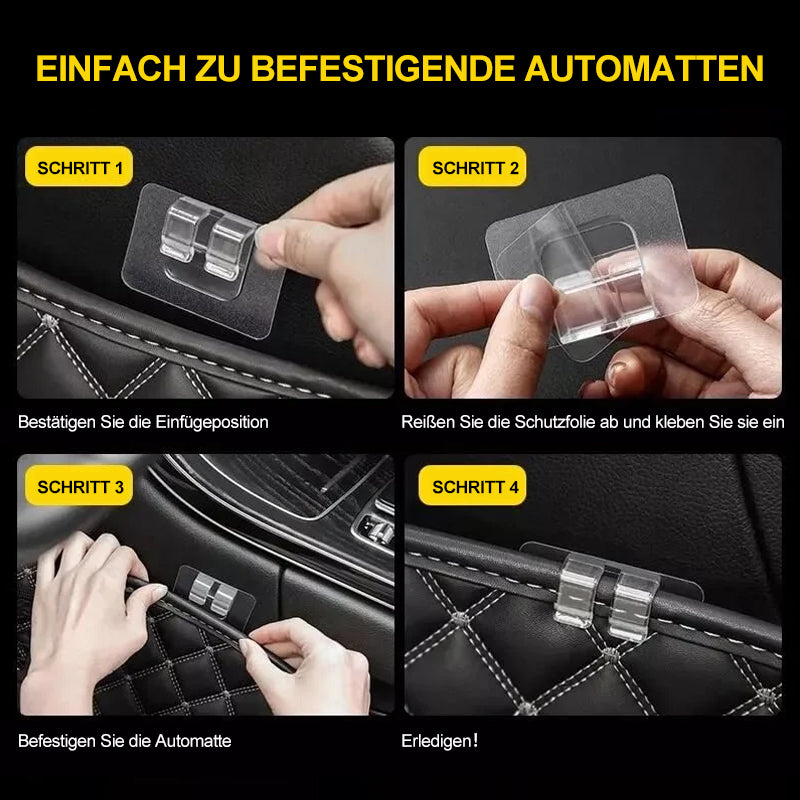 EINFACH ZU BEFESTIGENDE AUTOMATTEN

SCHRITT 1

Bestätigen Sie die Einfügeposition

SCHRITT 2

Reißen Sie die Schutzfolie ab und kleben Sie sie ein

SCHRITT 3

Befestigen Sie die Automatte

SCHRITT 4

Erledigen!