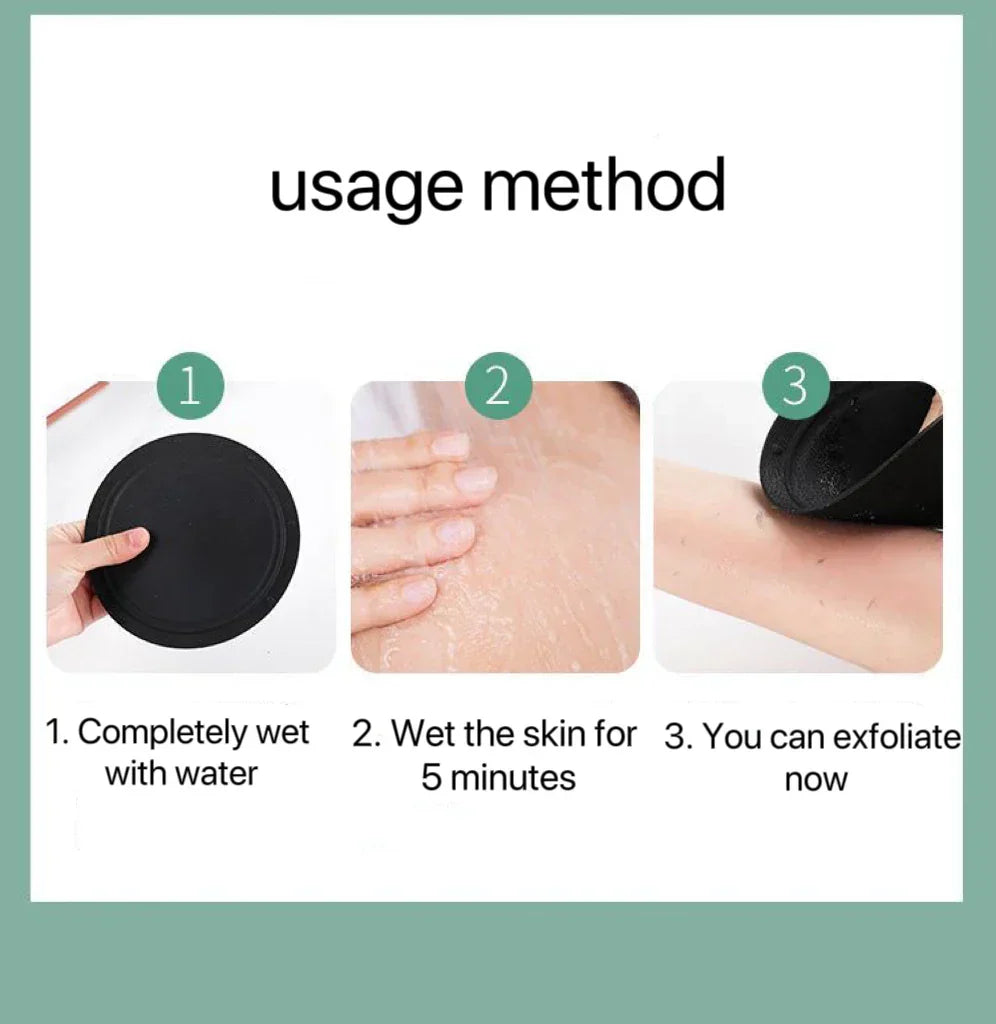 usage method

1

2

3

1. Completely wet with water

2. Wet the skin for 5 minutes

3. You can exfoliate now