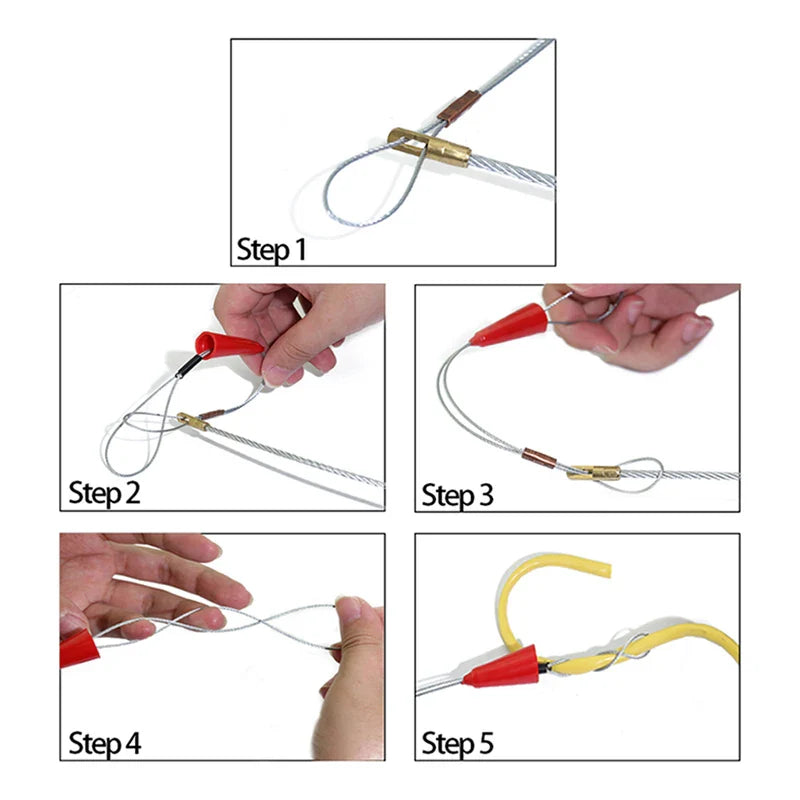 Step 1

Step 2

Step 3

Step 4

Step 5