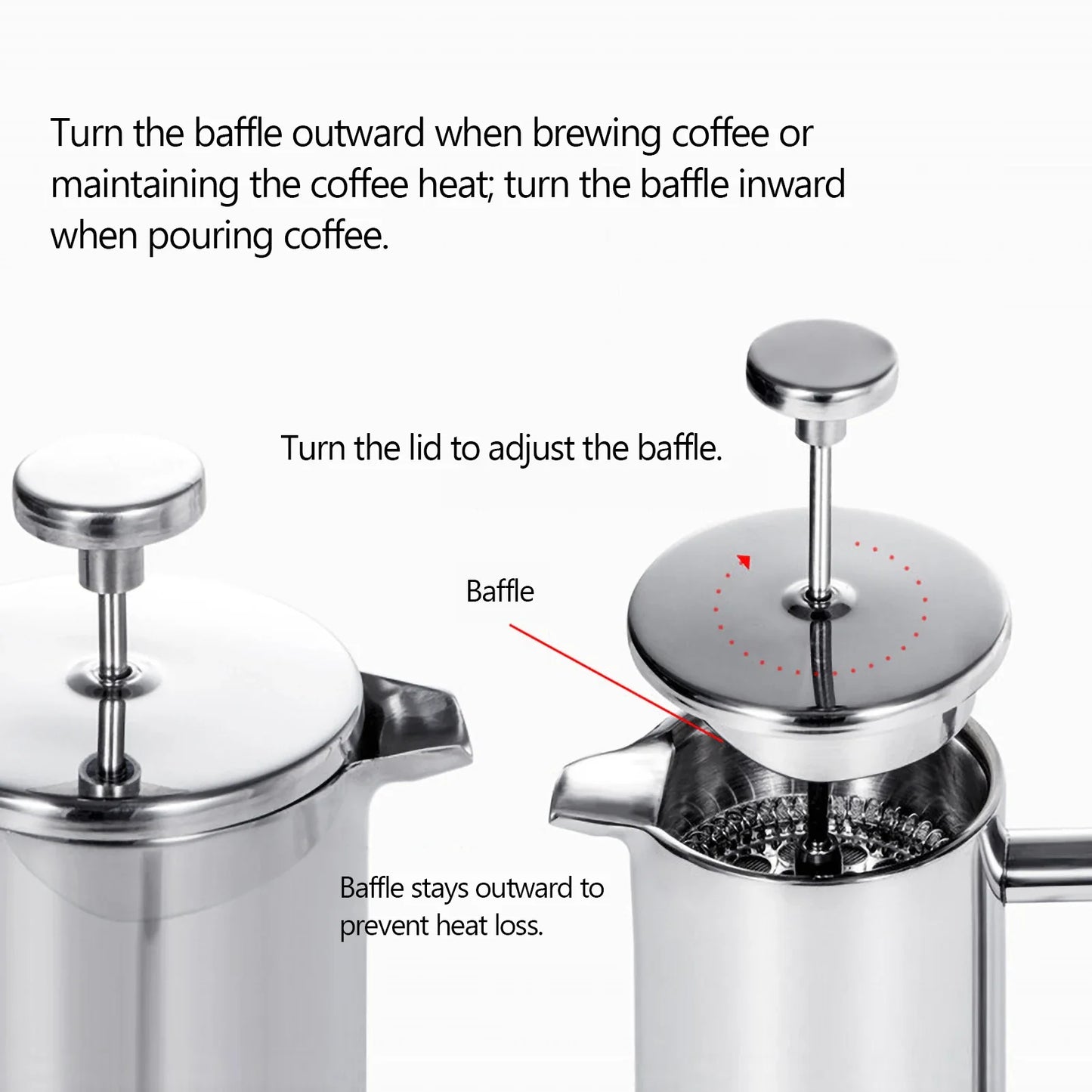 Turn the baffle outward when brewing coffee or maintaining the coffee heat; turn the baffle inward when pouring coffee.

Turn the lid to adjust the baffle.

Baffle

Baffle stays outward to prevent heat loss.