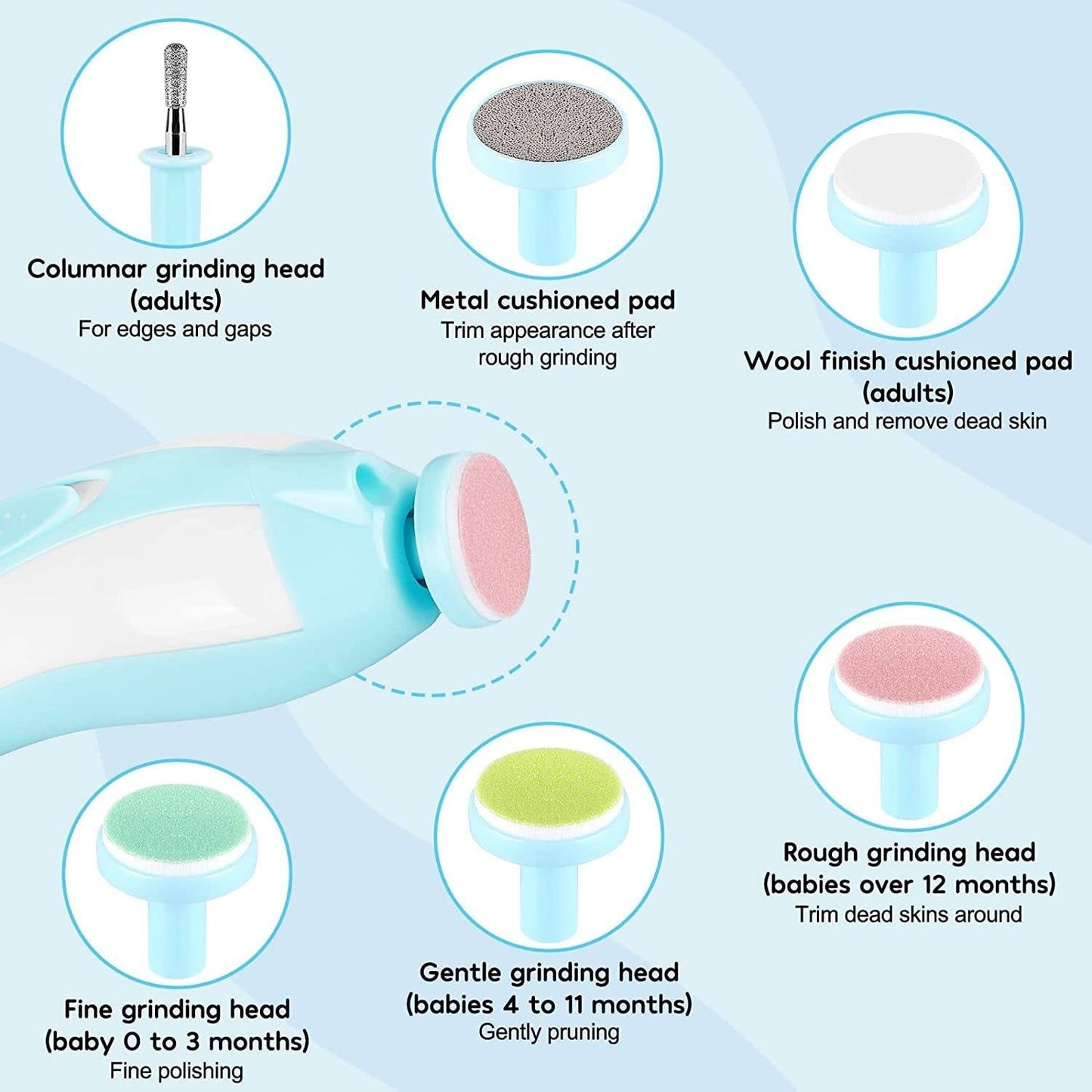 Columnar grinding head
(adults)
For edges and gaps

Metal cushioned pad
Trim appearance after rough grinding

Wool finish cushioned pad
(adults)
Polish and remove dead skin

Rough grinding head
(babies over 12 months)
Trim dead skins around

Fine grinding head
(baby 0 to 3 months)
Fine polishing

Gentle grinding head
(babies 4 to 11 months)
Gently pruning