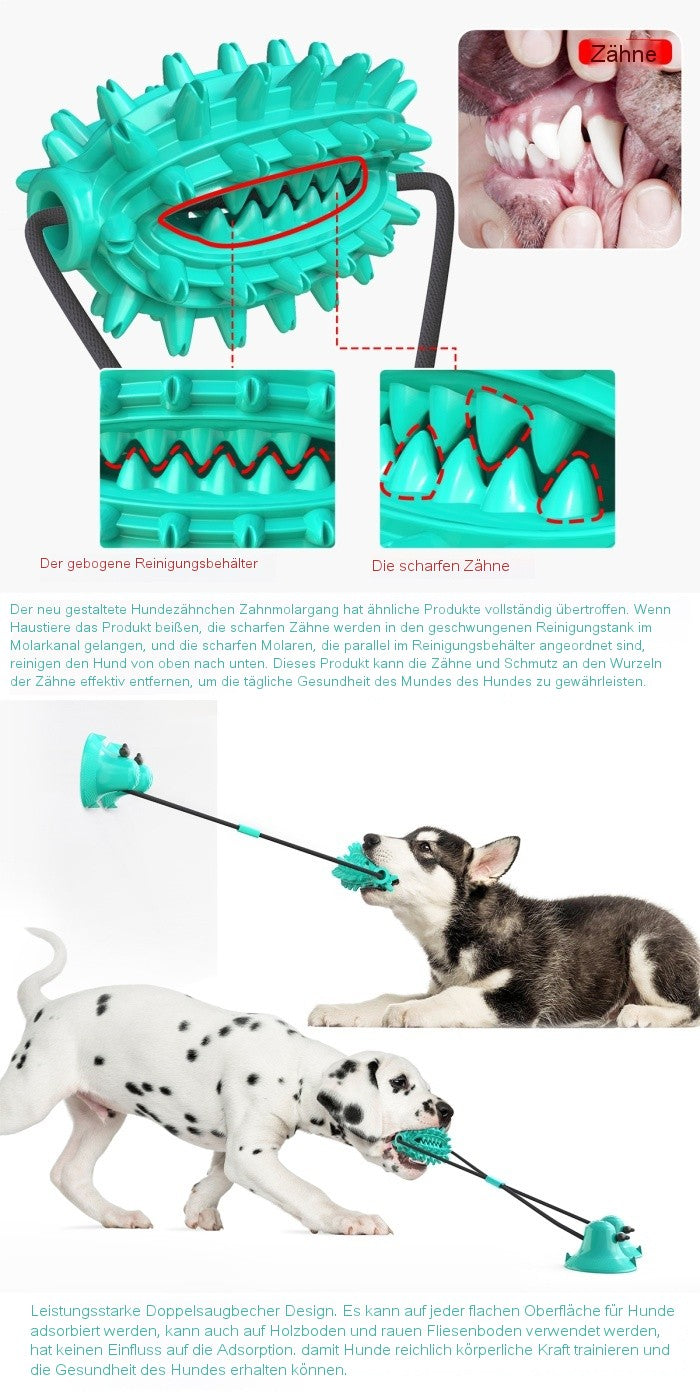 Zähne

Der gebogene Reinigungsbehälter

Die scharfen Zähne

Der neu gestaltete Hundezähnchen Zahnmolargang hat ähnliche Produkte vollständig übertroffen. Wenn Haustiere das Produkt beißen, die scharfen Zähne werden in den geschwungenen Reinigungstank im Molarkanal gelangen, und die scharfen Molaren, die parallel im Reinigungsbehälter angeordnet sind, reinigen den Hund von oben nach unten. Dieses Produkt kann die Zähne und Schmutz an den Wurzeln der Zähne effektiv entfernen, um die tägliche Gesundheit des Mundes des Hundes zu gewährleisten.

Leistungsstarke Doppelsaugbecher Design. Es kann auf jeder flachen Oberfläche für Hunde adsorbiert werden, kann auch auf Holzboden und rauen Fliesenboden verwendet werden, hat keinen Einfluss auf die Adsorption. damit Hunde reichlich körperliche Kraft trainieren und die Gesundheit des Hundes erhalten können.