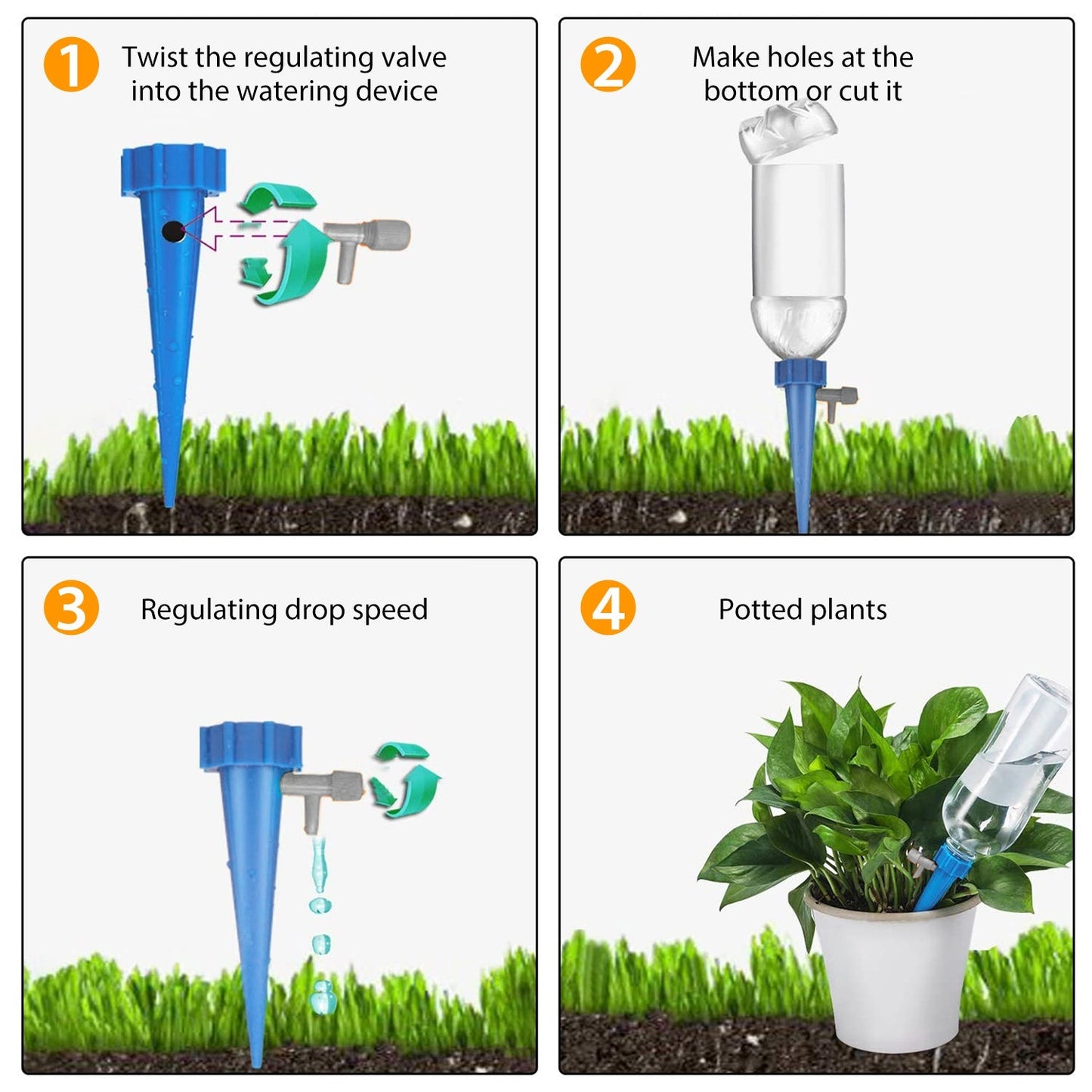 1 Twist the regulating valve into the watering device

2 Make holes at the bottom or cut it

3 Regulating drop speed

4 Potted plants