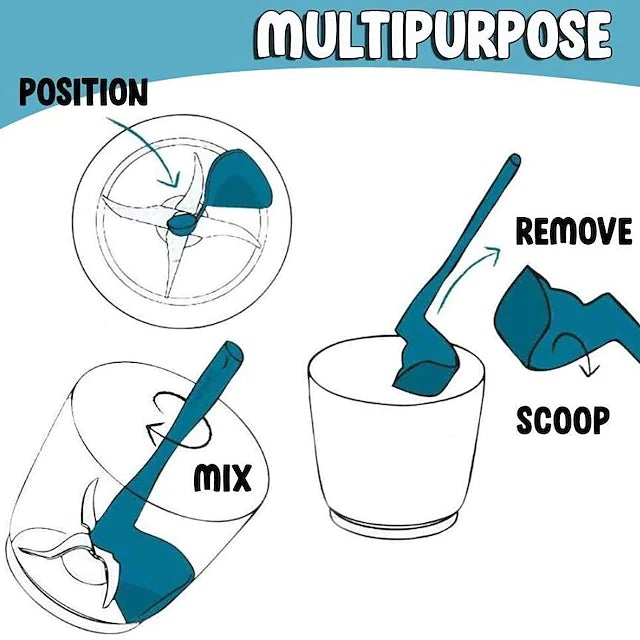 MULTIPURPOSE

POSITION

REMOVE

SCOOP

MIX