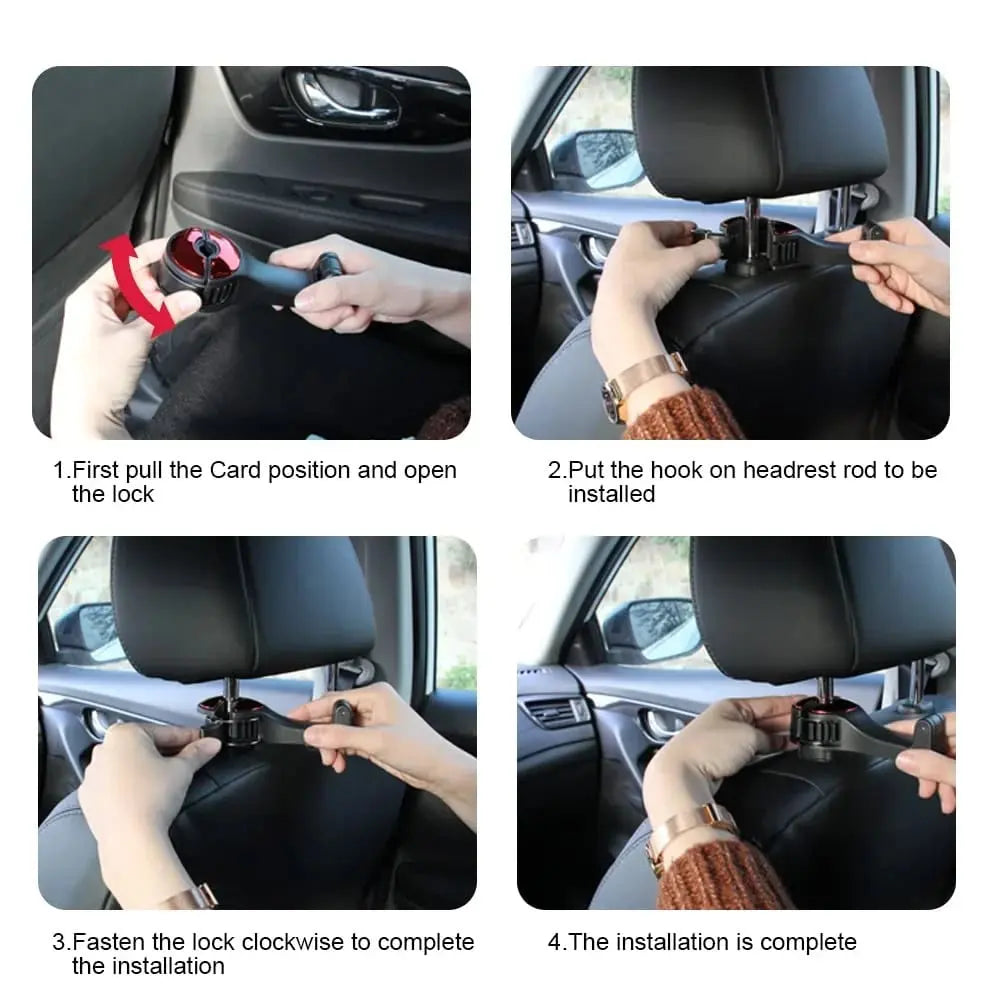 1.First pull the Card position and open the lock

2.Put the hook on headrest rod to be installed

3.Fasten the lock clockwise to complete the installation

4.The installation is complete